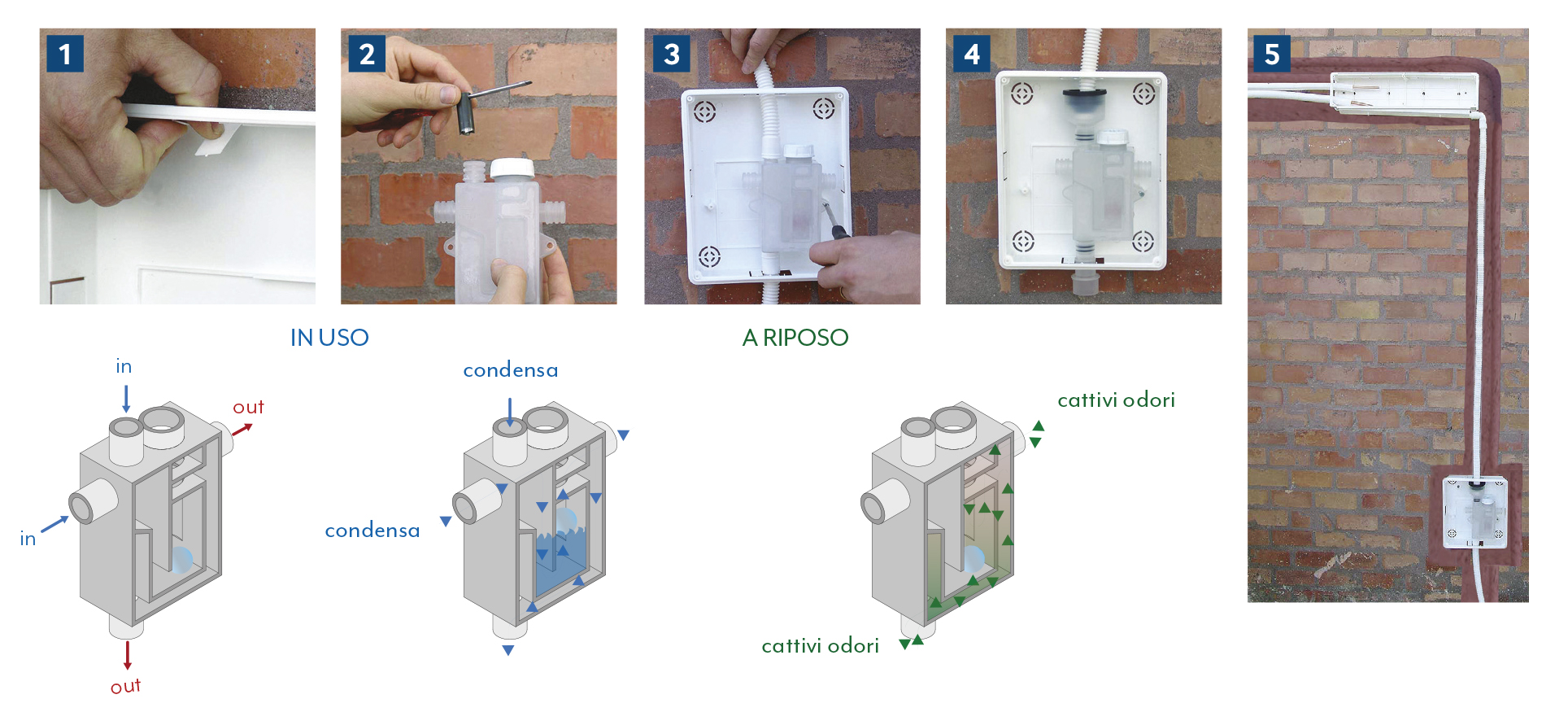 1

2

3

4

5

IN USO

A RIPOSO

in

out

in

out

condensa

condensa

cattivi odori

cattivi odori